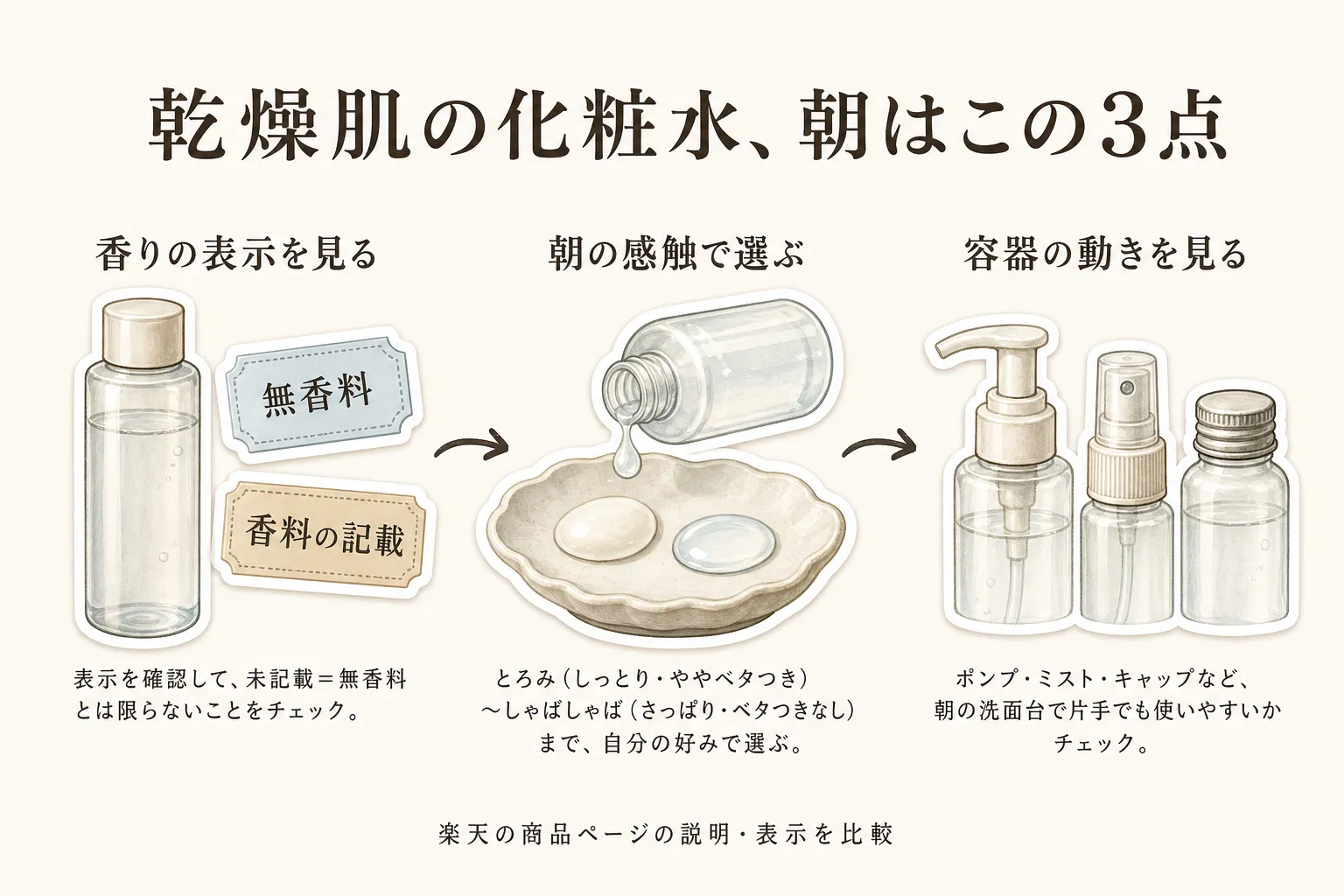 乾燥肌の化粧水、朝はこの3点

香りの表示を見る

無香料

香料の記載

表示を確認して、未記載＝無香料とは限らないことをチェック。

朝の感触で選ぶ

とろみ（しっとり・ややベタつき）〜しゃばしゃば（さっぱり・ベタつきなし）まで、自分の好みで選ぶ。

容器の動きを見る

ポンプ・ミスト・キャップなど、朝の洗面台で片手でも使いやすいかチェック。

楽天の商品ページの説明・表示を比較